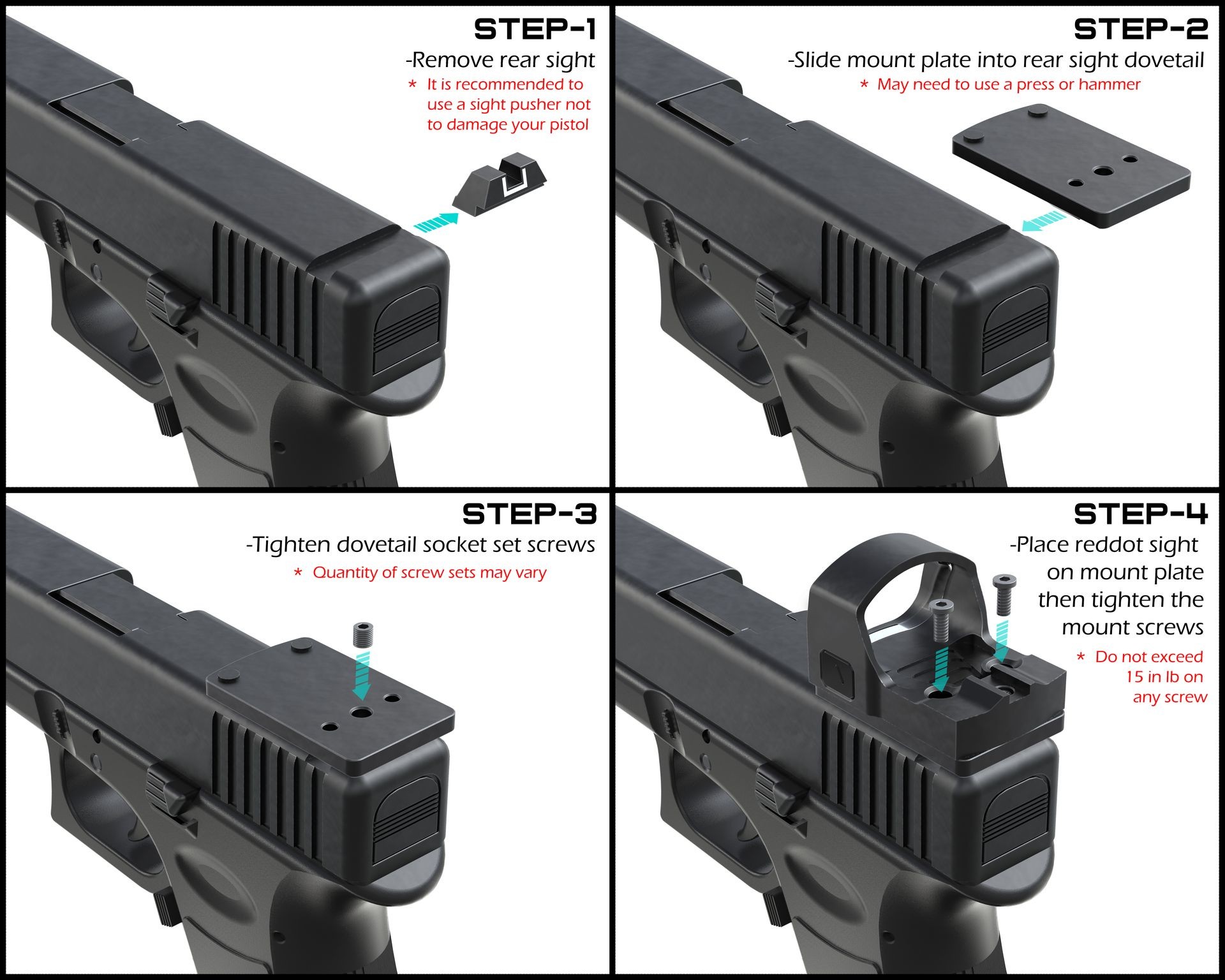 STEP-1
-Remove rear sight
* It is recommended to use a sight pusher not to damage your pistol

STEP-2
-Slide mount plate into rear sight dovetail
* May need to use a press or hammer

STEP-3
-Tighten dovetail socket set screws
* Quantity of screw sets may vary

STEP-4
-Place reddot sight on mount plate then tighten the mount screws
* Do not exceed 15 in lb on any screw